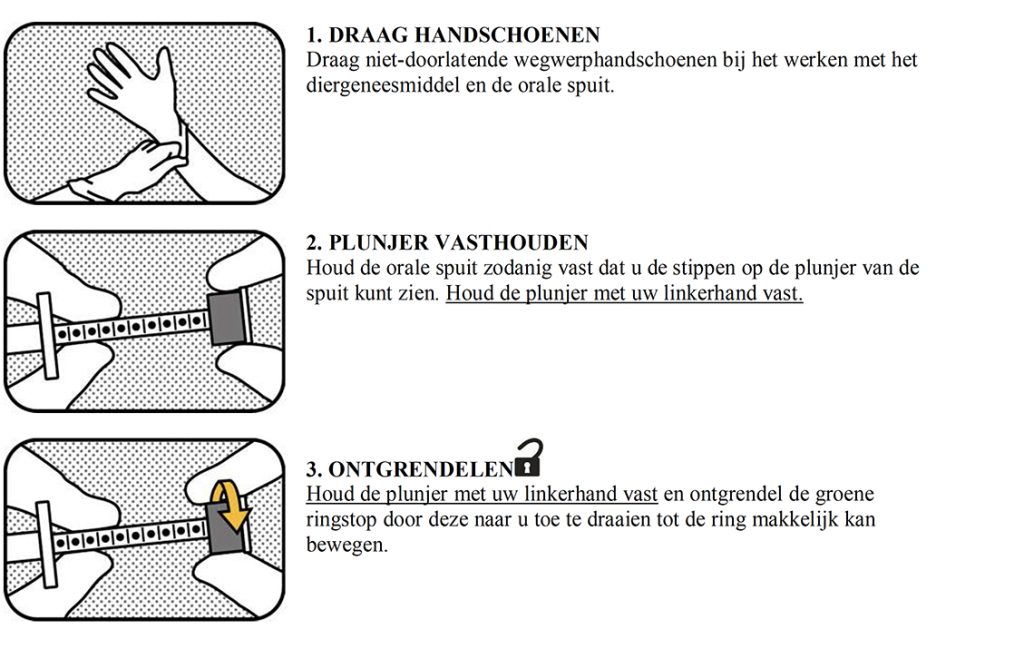 1. DRAAG HANDSCHOENEN
Draag niet-doorlatende wegwerphandschoenen bij het werken met het diergeneesmiddel en de orale spuit.

2. PLUNJER VASTHOUDEN
Houd de orale spuit zodanig vast dat u de stippen op de plunjer van de spuit kunt zien. Houd de plunjer met uw linkerhand vast.

3. ONTGRENDELEN
Houd de plunjer met uw linkerhand vast en ontgrendel de groene ringstop door deze naar u toe te draaien tot de ring makkelijk kan bewegen.