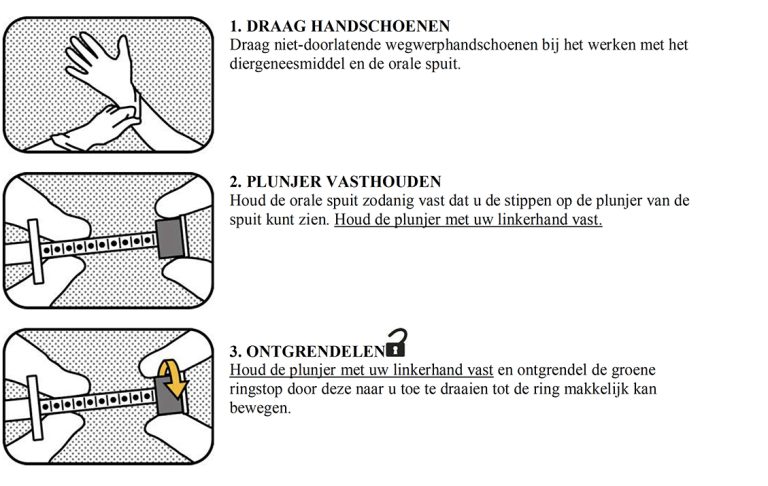 1. DRAAG HANDSCHOENEN
Draag niet-doorlatende wegwerphandschoenen bij het werken met het diergeneesmiddel en de orale spuit.

2. PLUNJER VASTHOUDEN
Houd de orale spuit zodanig vast dat u de stippen op de plunjer van de spuit kunt zien. Houd de plunjer met uw linkerhand vast.

3. ONTGRENDELEN
Houd de plunjer met uw linkerhand vast en ontgrendel de groene ringstop door deze naar u toe te draaien tot de ring makkelijk kan bewegen.