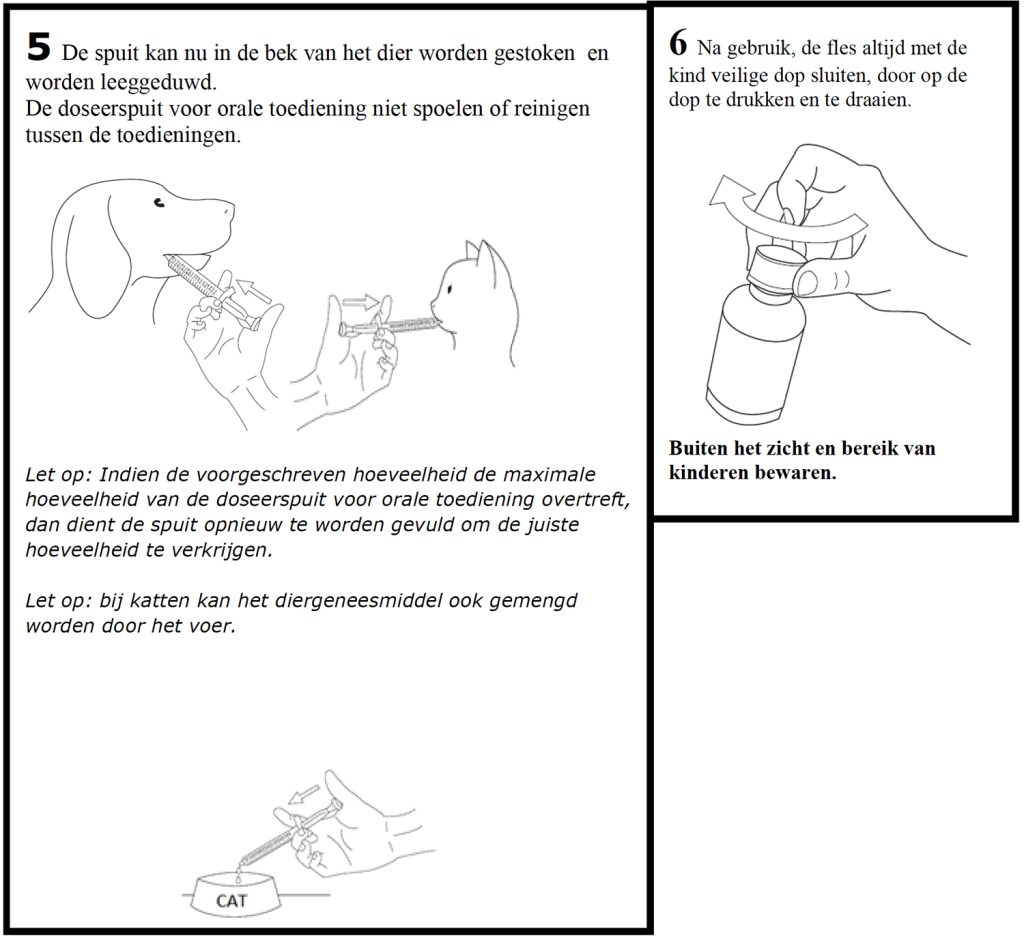 5 De spuit kan nu in de bek van het dier worden gestoken en worden leeggeduwd.
De doseerspuit voor orale toediening niet spoelen of reinigen tussen de toedieningen.

Let op: Indien de voorgeschreven hoeveelheid de maximale hoeveelheid van de doseerspuit voor orale toediening overtreft, dan dient de spuit opnieuw te worden gevuld om de juiste hoeveelheid te verkrijgen.

Let op: bij katten kan het diergeneesmiddel ook gemengd worden door het voer.

CAT

6 Na gebruik, de fles altijd met de kind veilige dop sluiten, door op de dop te drukken en te draaien.

Buiten het zicht en bereik van kinderen bewaren.