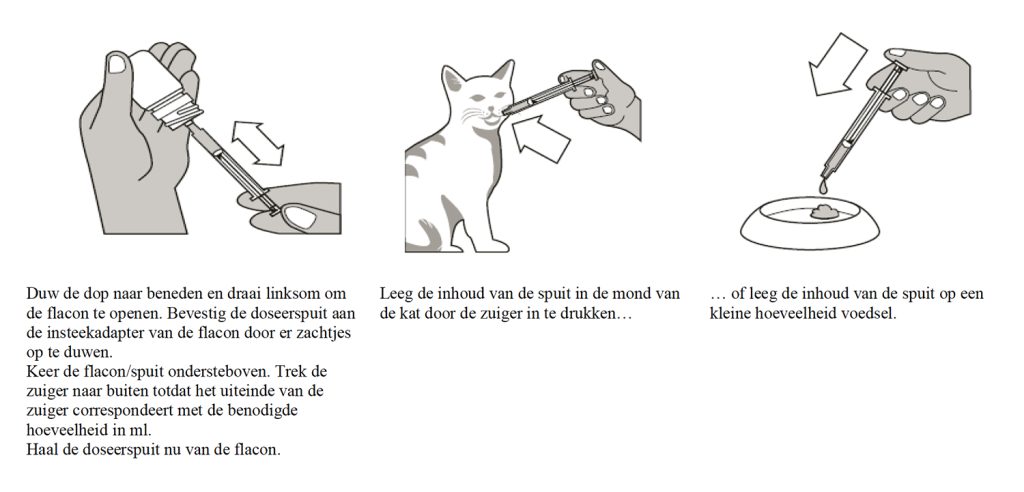 Duw de dop naar beneden en draai linksom om de flacon te openen. Bevestig de doseerspuit aan de insteekadapter van de flacon door er zachtjes op te duwen.
Keer de flacon/spuit ondersteboven. Trek de zuiger naar buiten totdat het uiteinde van de zuiger correspondeert met de benodigde hoeveelheid in ml.
Haal de doseerspuit nu van de flacon.

Leeg de inhoud van de spuit in de mond van de kat door de zuiger in te drukken…

… of leeg de inhoud van de spuit op een kleine hoeveelheid voedsel.